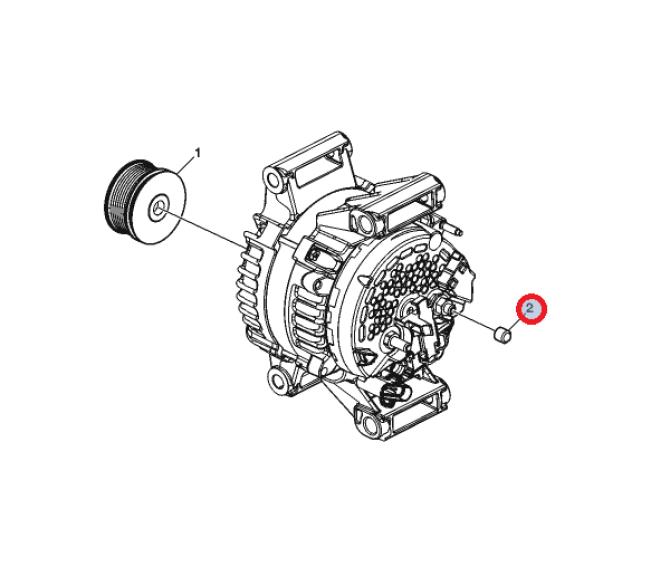 1

2