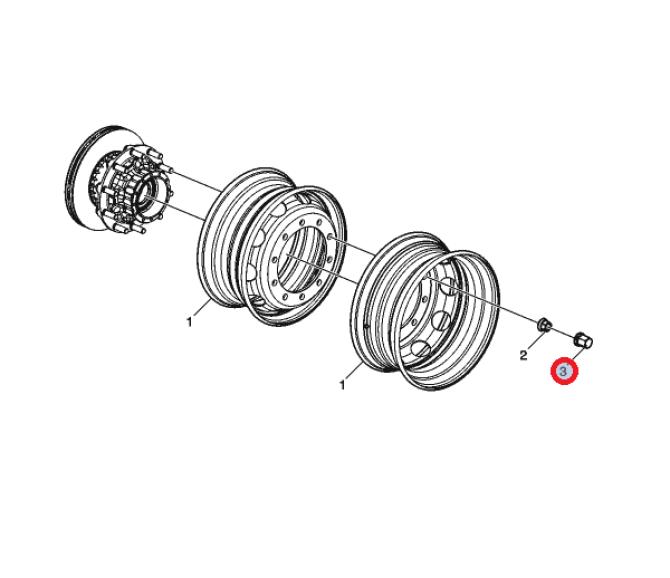 1
1
2
3