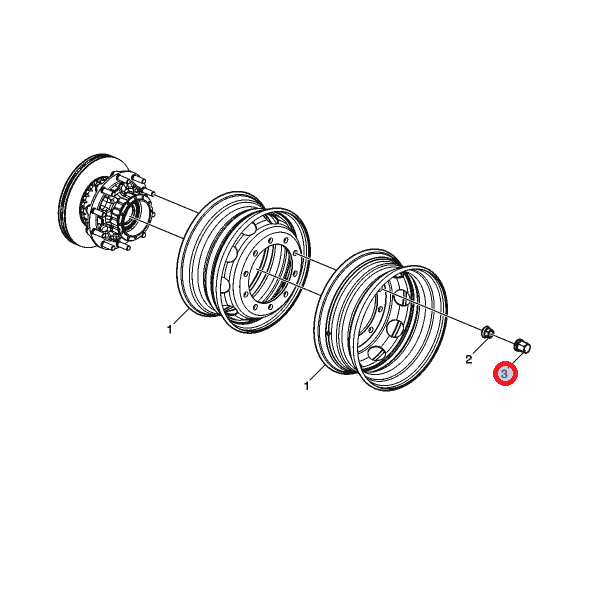 1
1
2
3