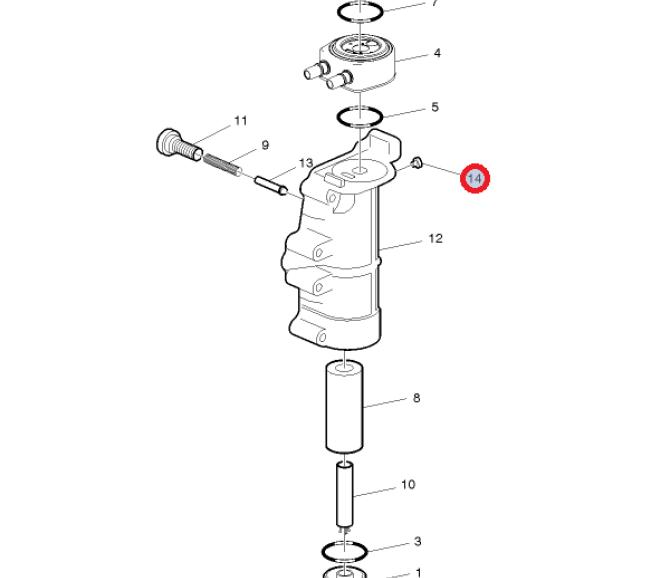 7
4
5
11
9
13
14
12
8
10
3
1