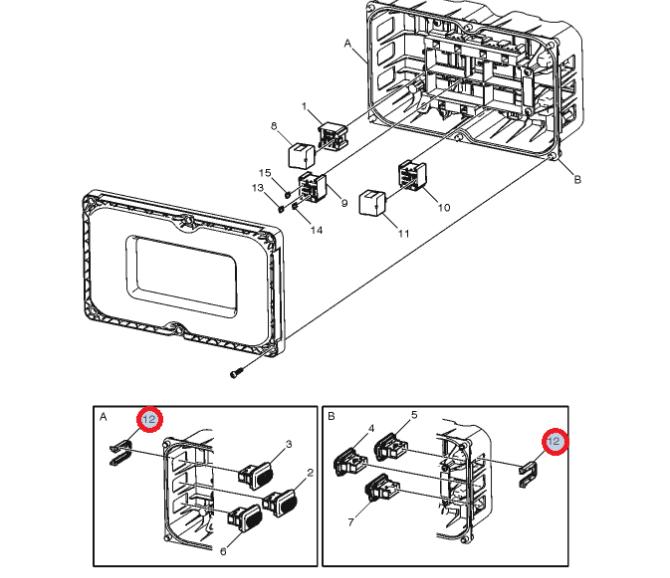 A
1
8
15
13
9
14
10
11
B

A
12
3
2
6

B
4
5
12
7