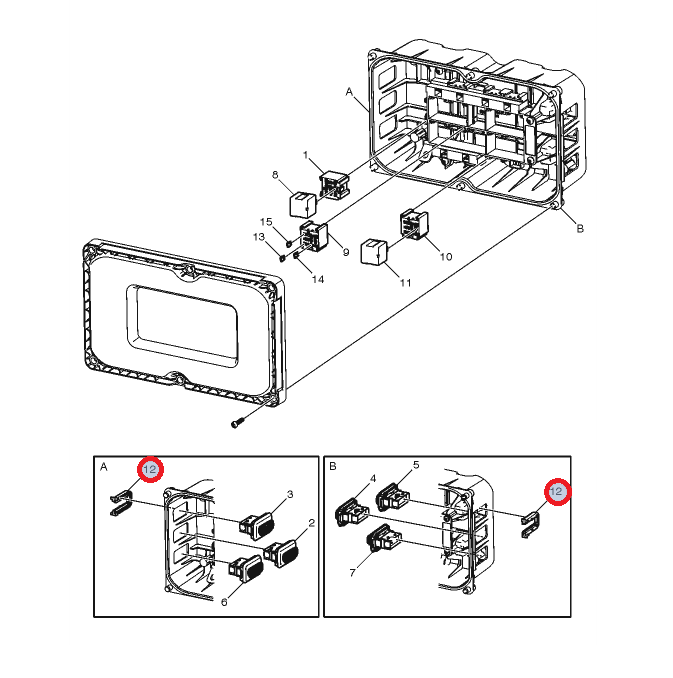 A
1
8
15
13
9
14
10
11
B

A
12
3
2
6

B
4
5
12
7