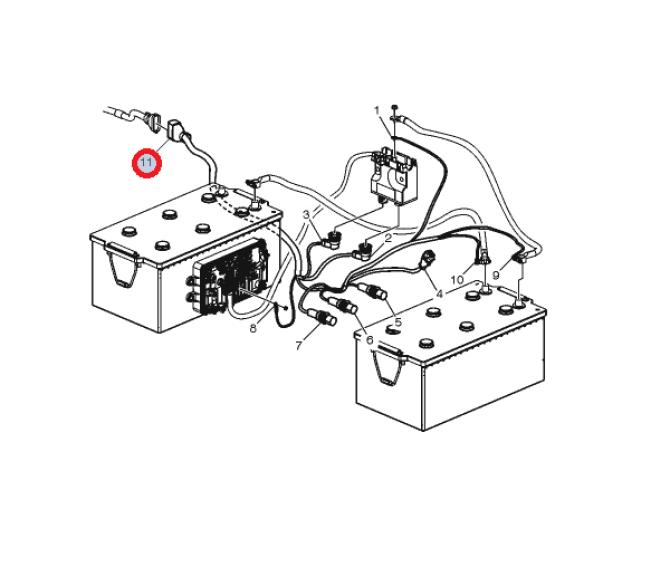 11
1
3
2
4
10
9
8
7
6
5