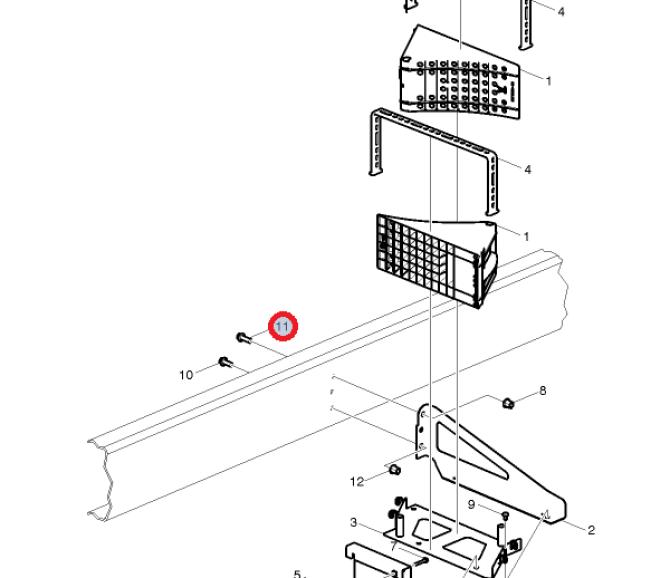 4
1
4
1
11
10
8
12
9
3
2
7
5