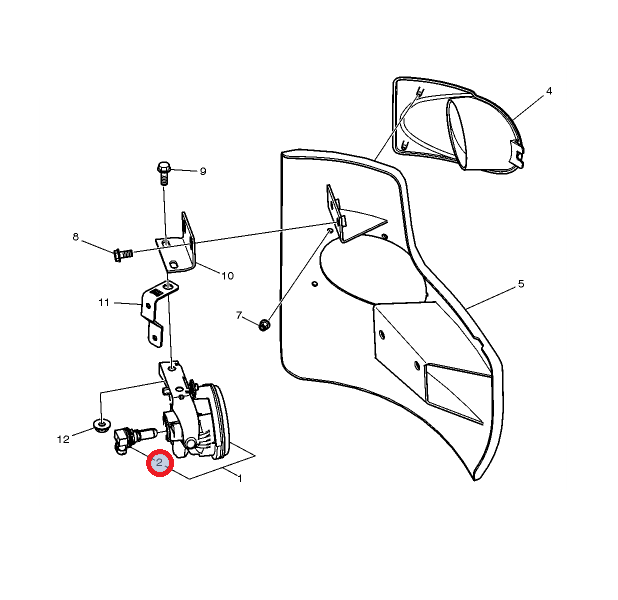 4
9
8
10
5
11
7
12
2
1