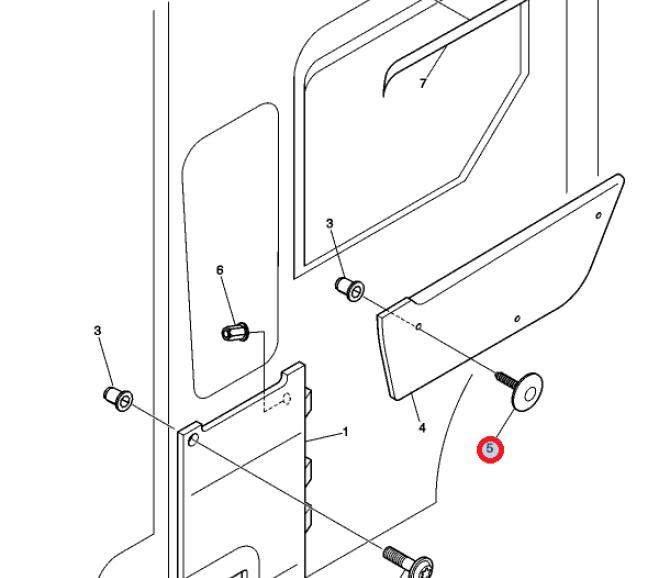 7
3
6
3
1
4
5