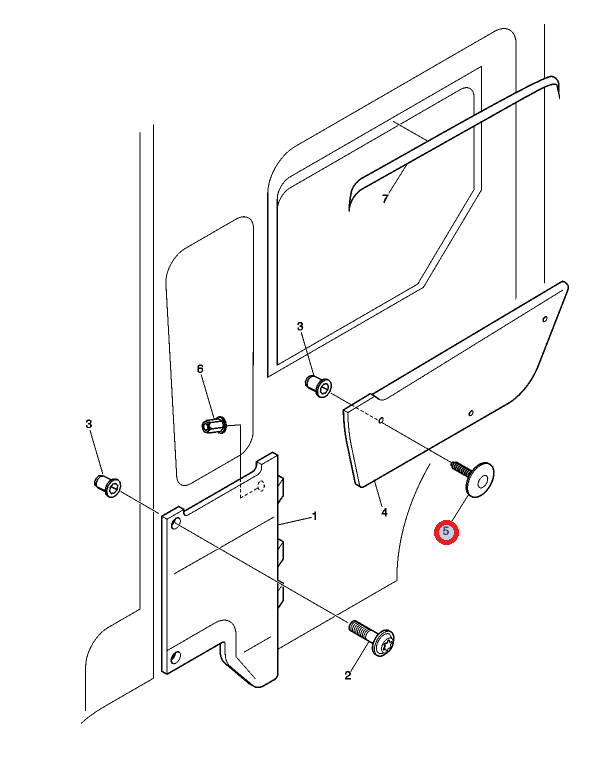 7
3
6
3
1
4
5
2