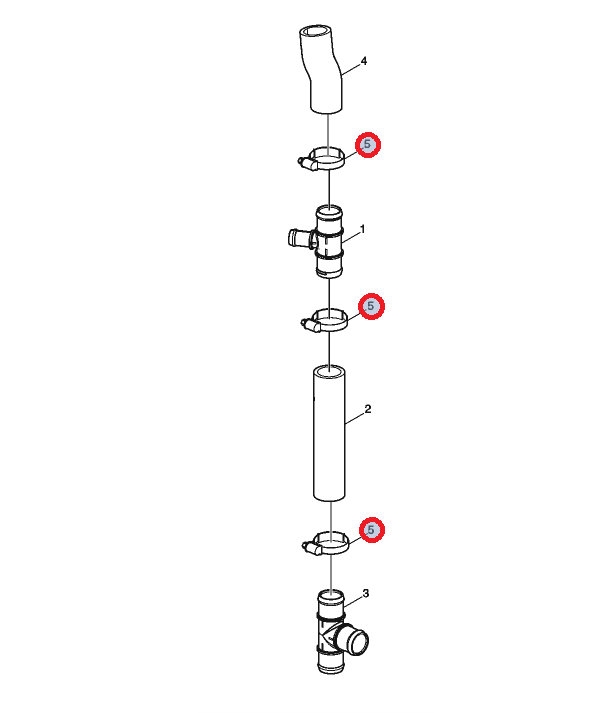 4
5
1
5
2
5
3