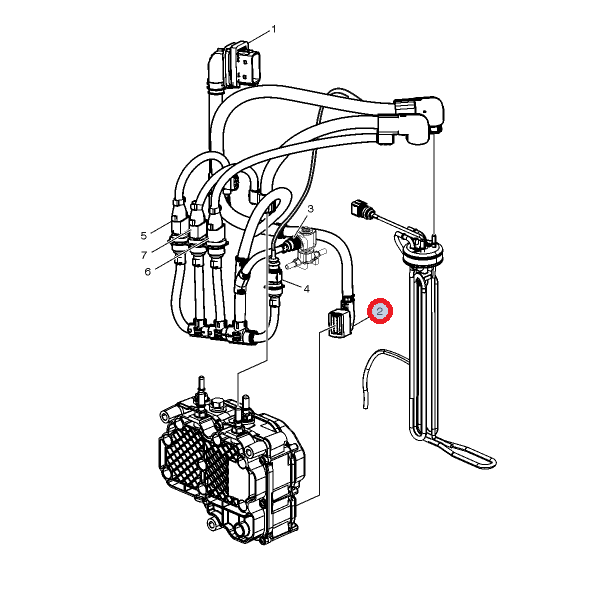 1
3
5
7
6
4
2