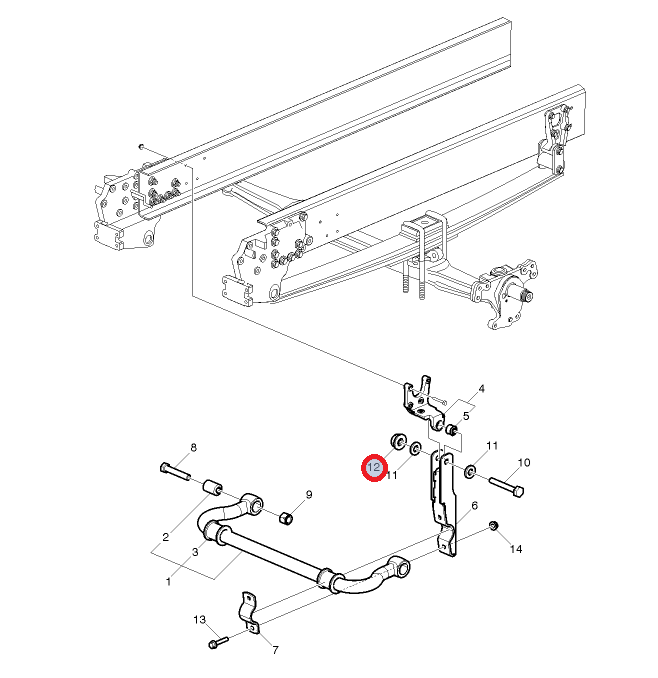 4
5
8
12
11
11
10
9
6
2
3
14
1
13
7