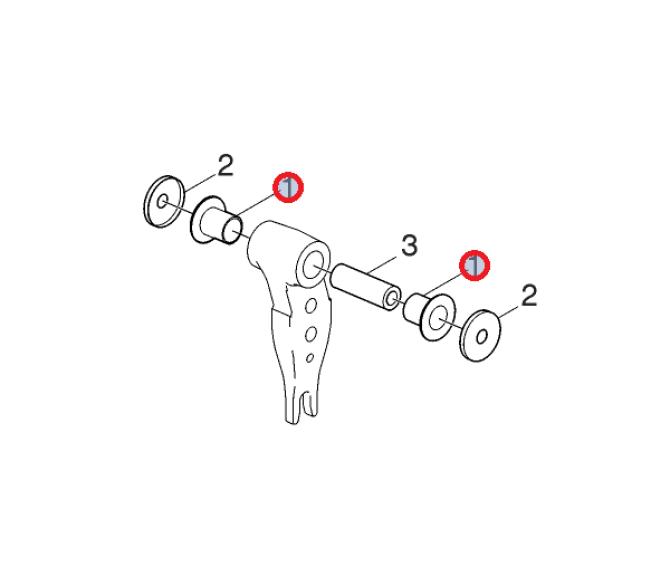 2
1
3
1
2