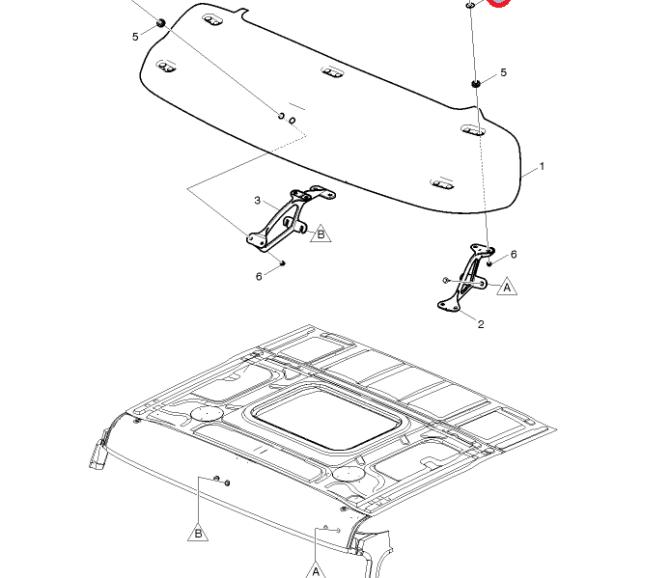 5
5
1
3
B
6
6
A
2
B
A