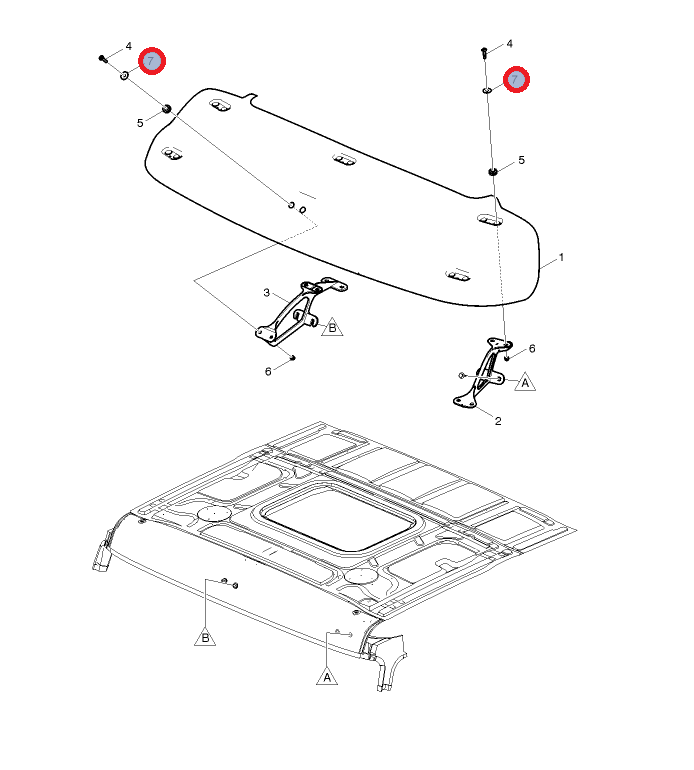 4
7
5
4
7
5
1
3
B
6
6
A
2
B
A