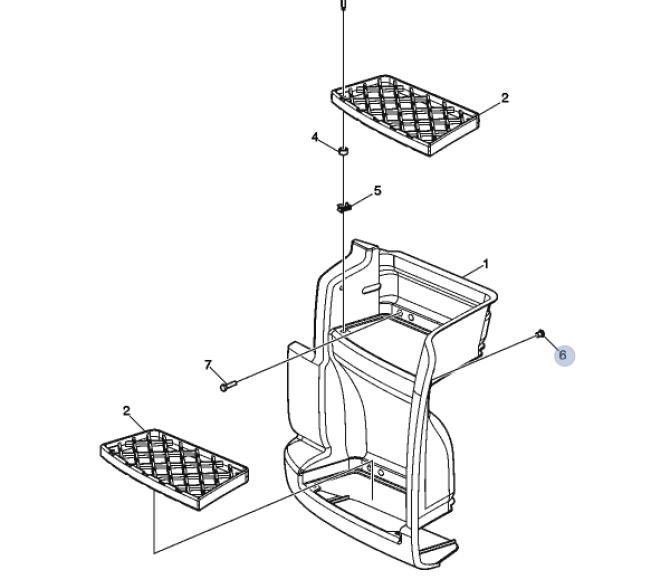 2
4
5
1
6
7
2