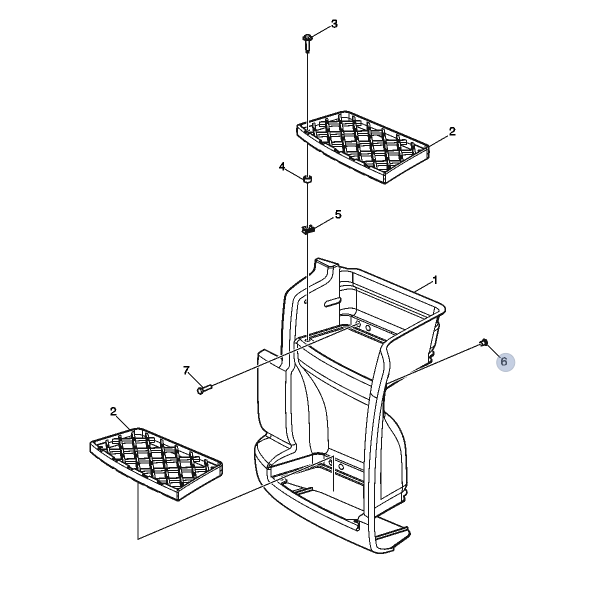 3
2
4
5
1
6
7
2