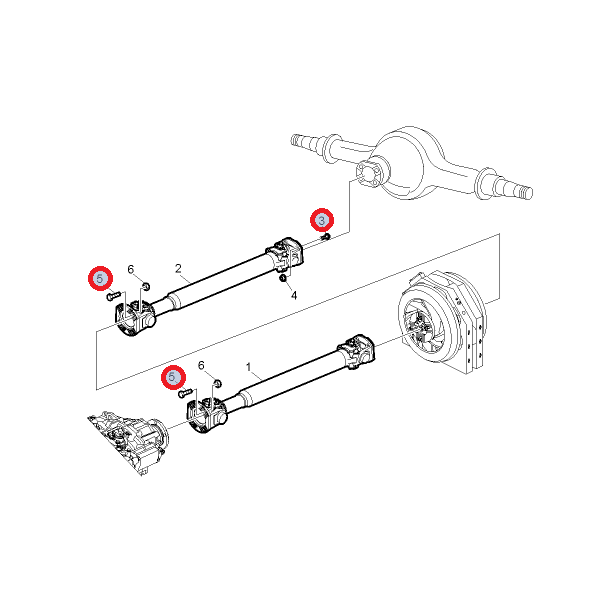 3
5
6
2
4
5
6
1