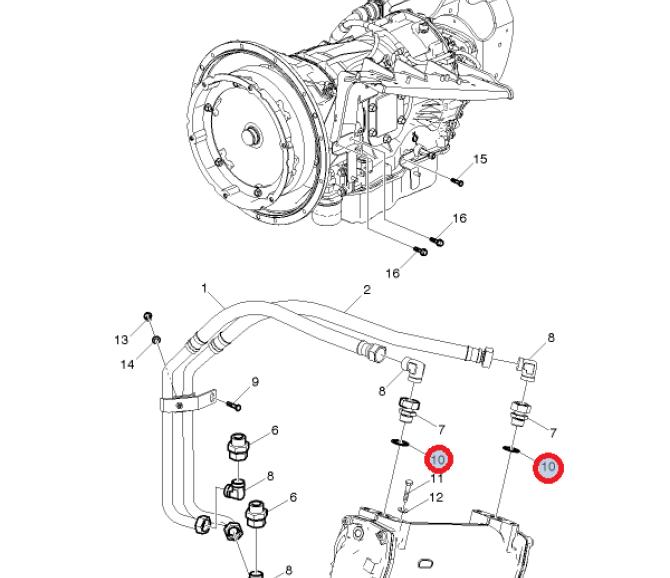 15
16
16
1
2
13
14
8
9
8
6
7
7
10
10
8
11
12
6
8