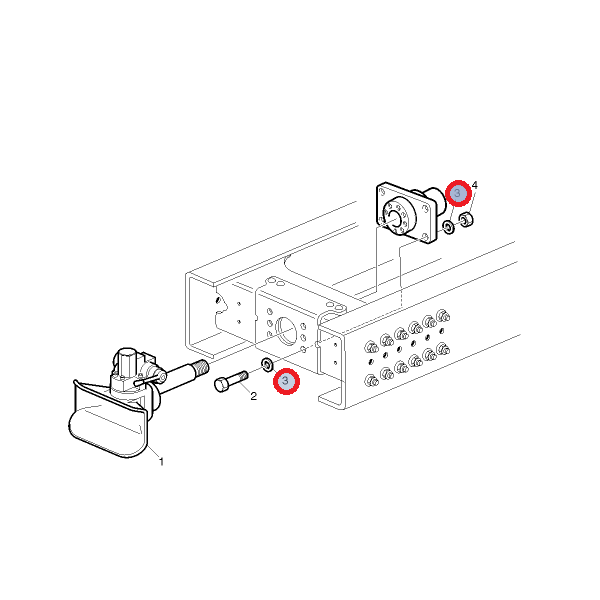 3
4
3
2
1