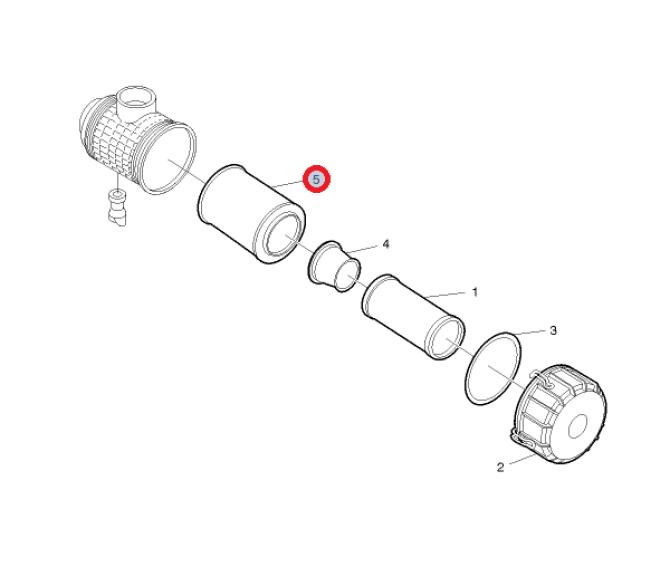 5
4
1
3
2