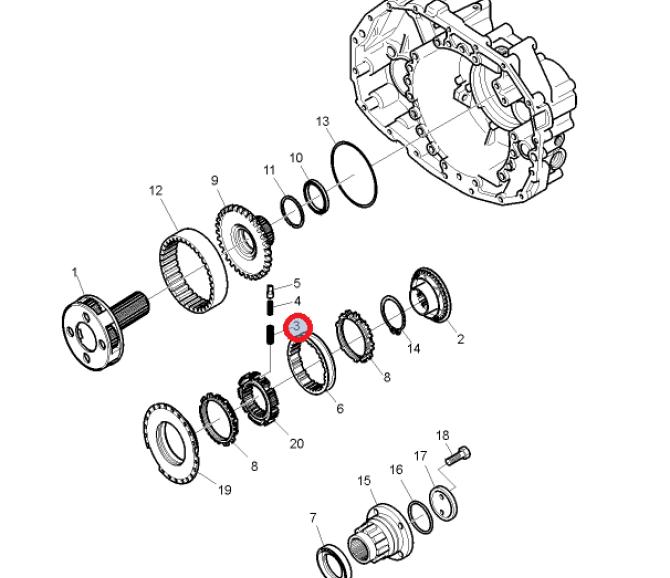 13
10
11
12
9
1
5
4
3
2
14
8
6
20
8
19
18
17
16
15
7