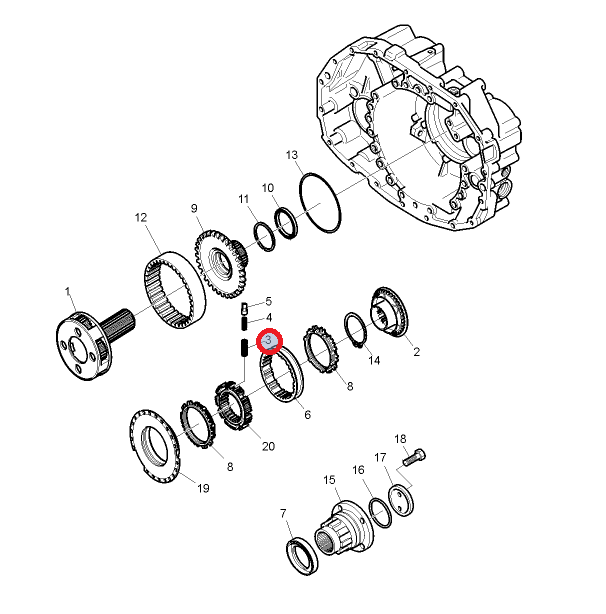 13
10
11
9
12
1
5
4
3
2
14
8
6
20
8
19
18
17
16
15
7