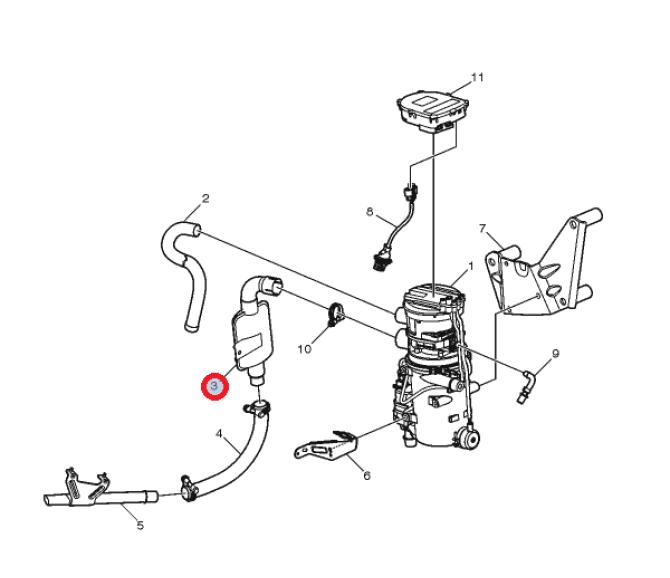 11
2
8
7
1
10
9
3
4
6
5