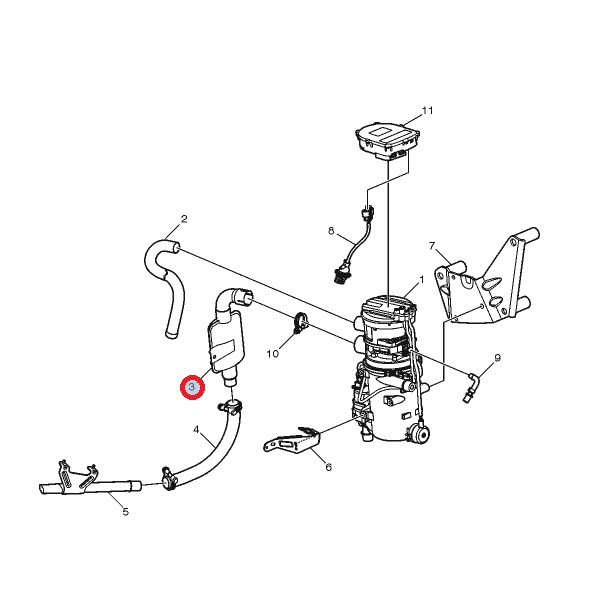 11
2
8
7
1
10
9
3
4
6
5