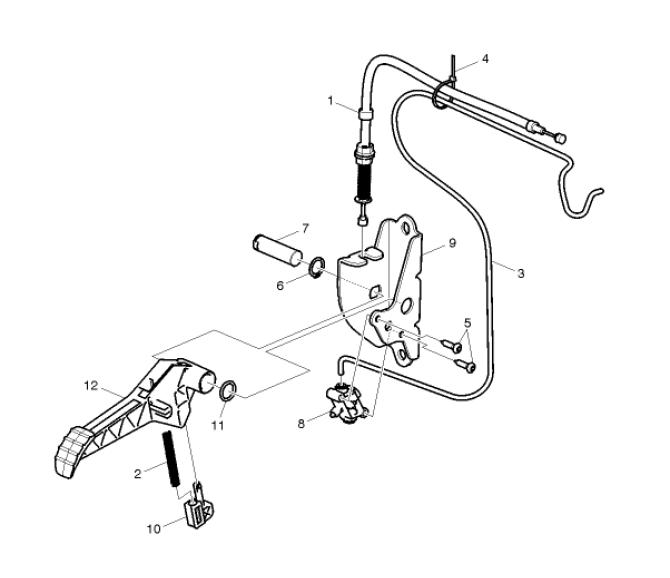 4
1
7
9
6
3
5
12
11
8
2
10