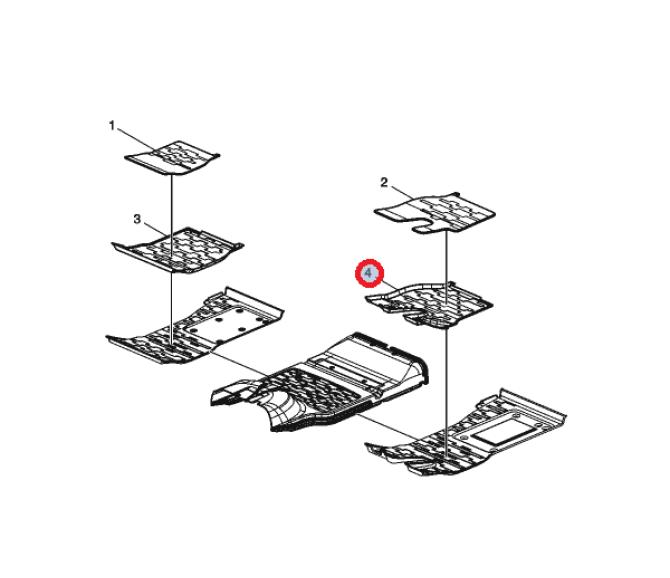 1
2
3
4