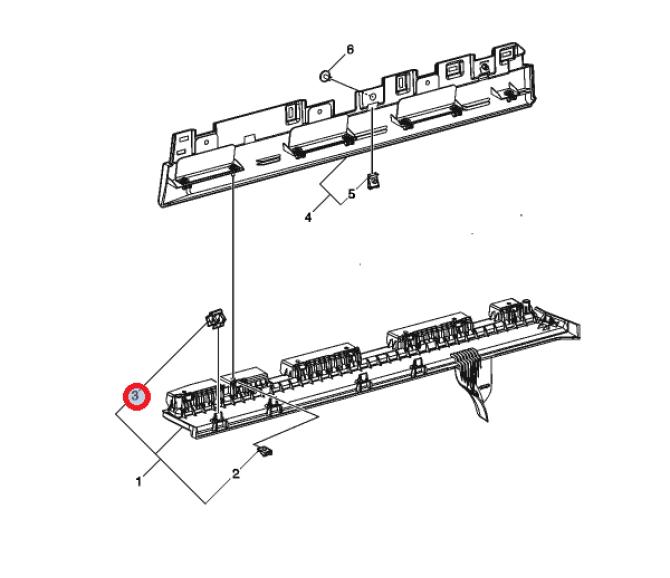 6
5
4
3
1
2