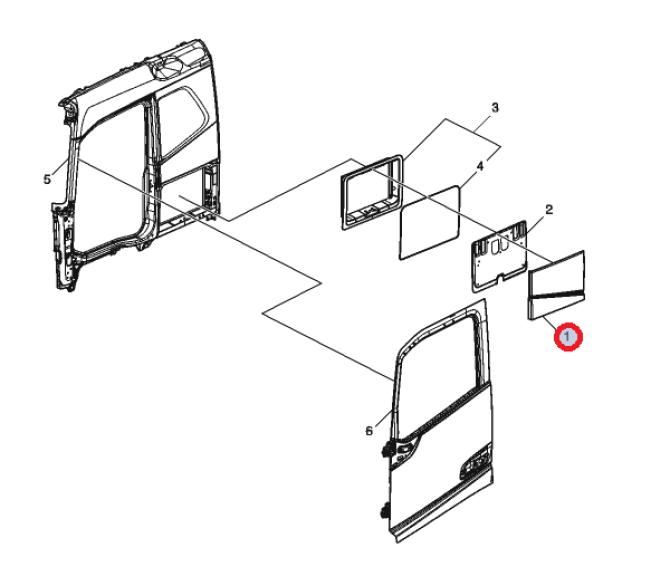 3
4
5
2
1
6