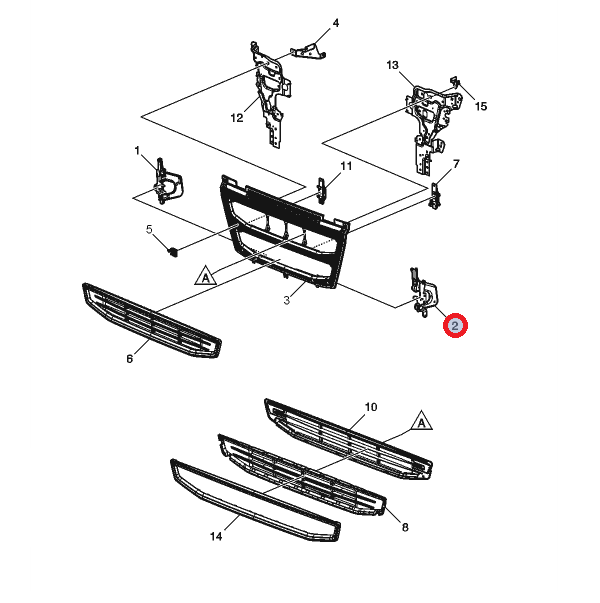 4
13
15
12
1
11
7
5
A
3
2
6
10
A
8
14