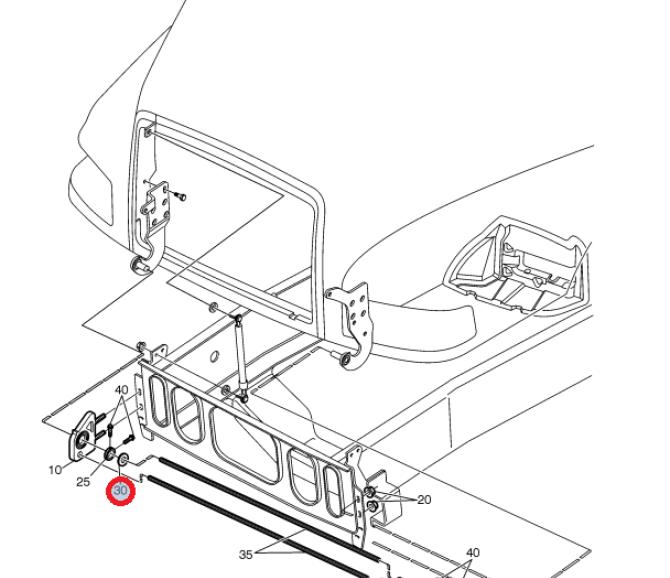 40
10
25
30
20
35
40