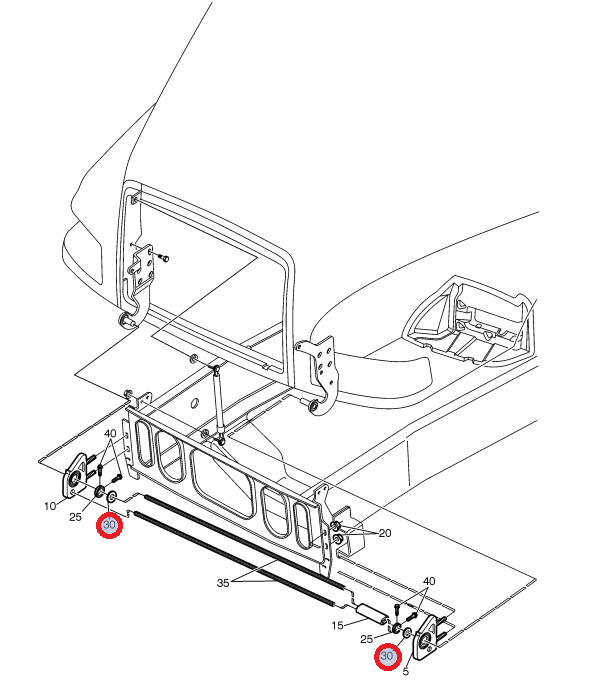 40
10
25
30
20
35
40
15
25
30
5