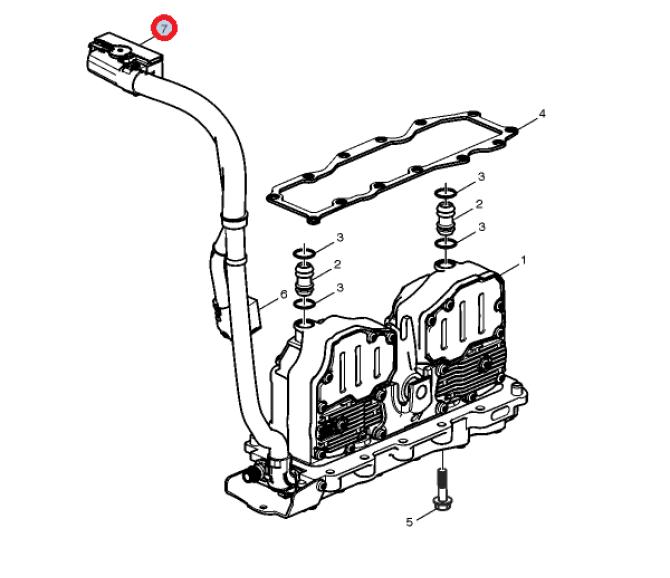 7
4
3
2
3
3
2
3
1
6
5