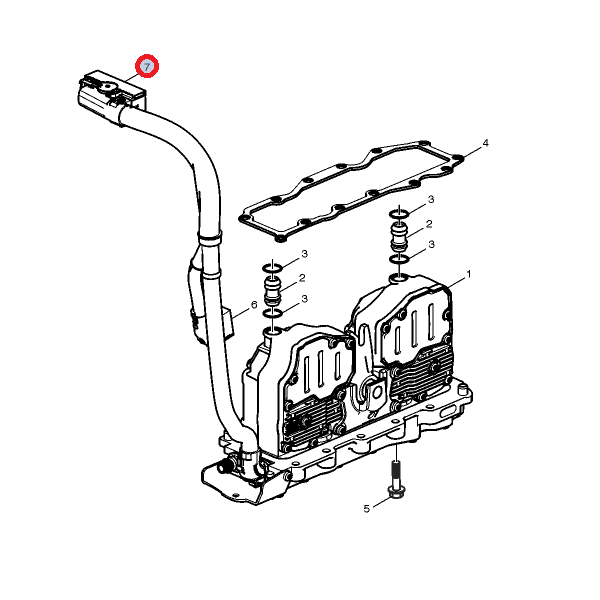 7
4
3
2
3
3
2
3
1
6
5