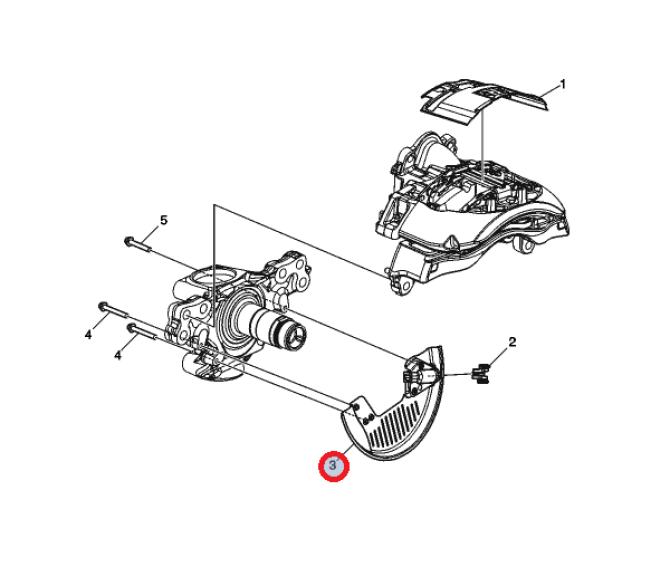 1
5
4
4
2
3