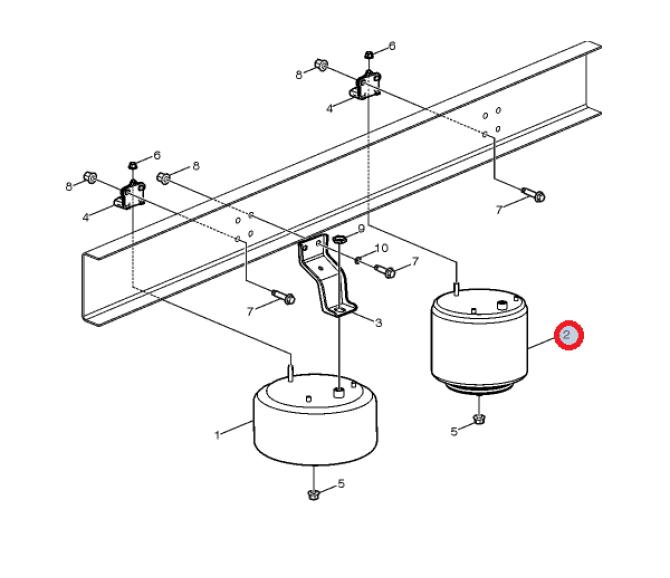 6
8
4
6
8
8
4
7
9
10
7
7
3
2
1
5
5