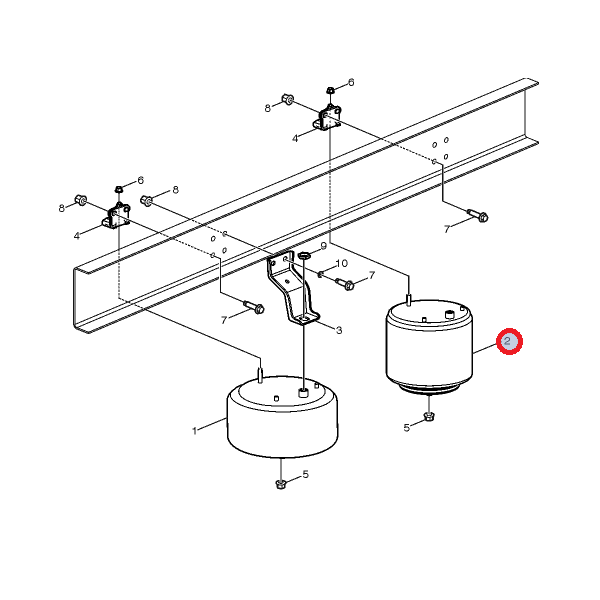 6
8
4
6
8
8
4
7
9
10
7
7
3
2
1
5
5