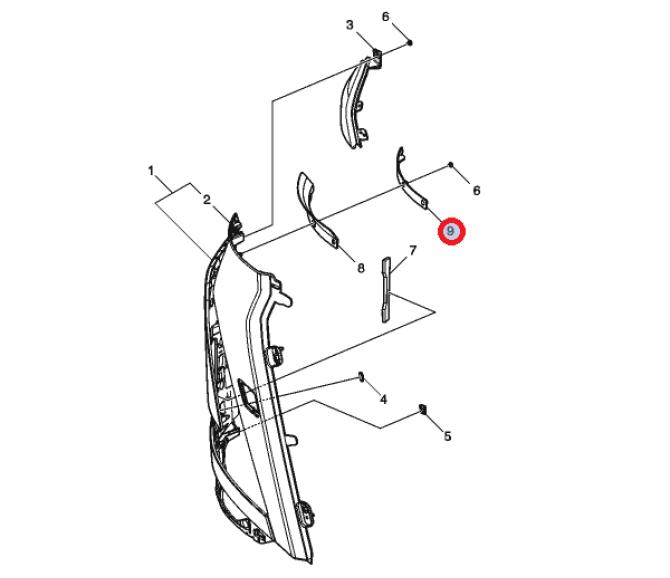 3
6
1
2
6
9
8
7
4
5