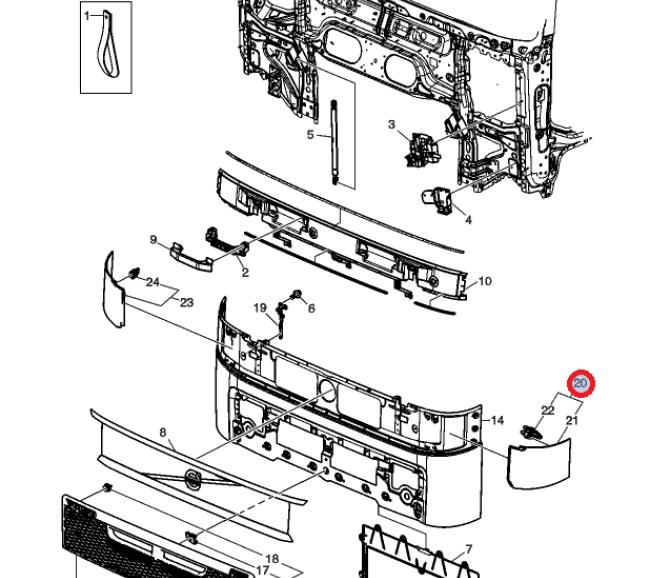 1
5
3
4
9
2
10
24
23
19
6
20
22
21
14
8
7
18
17