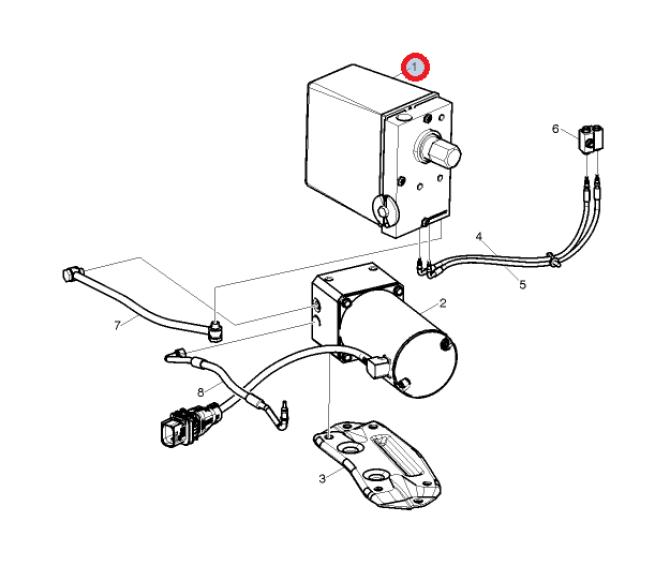 1
6
4
5
2
7
8
3