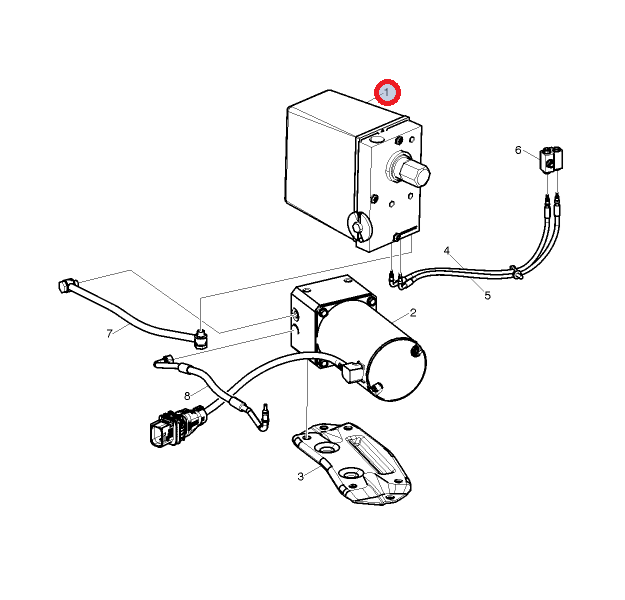 1
6
4
5
2
7
8
3