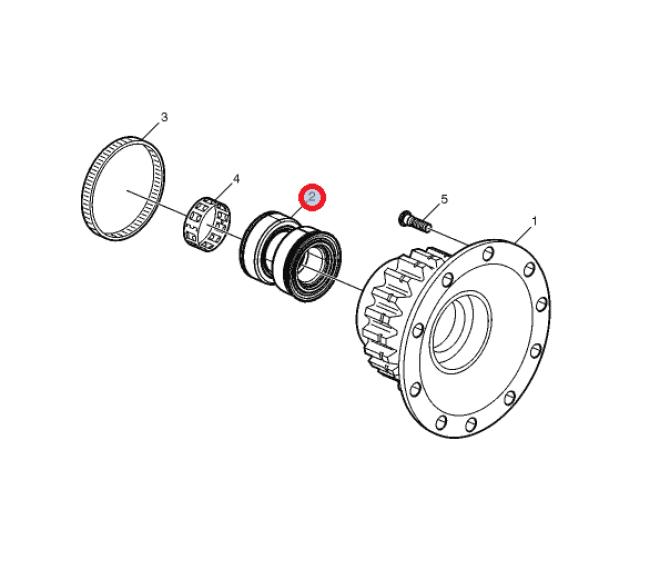 3

4

2

5

1