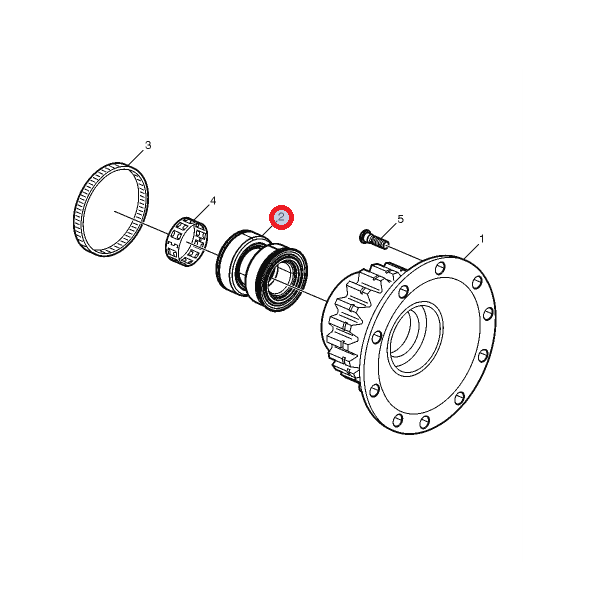 3
4
2
5
1