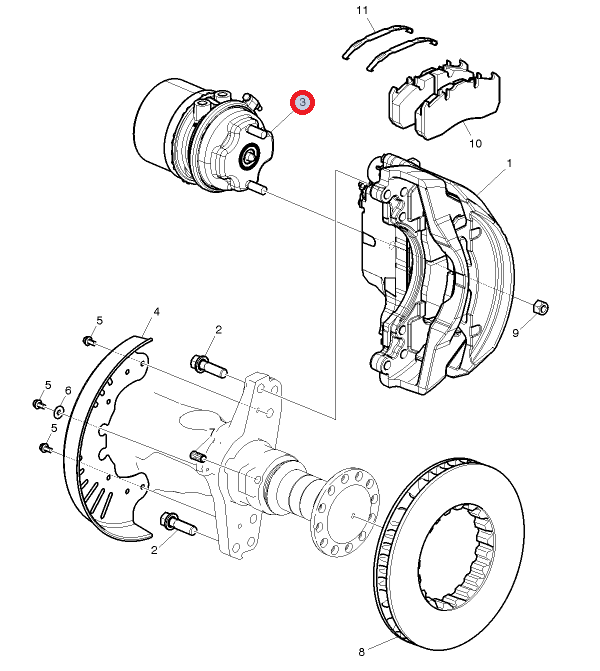 11
3
10
1
9
4
5
2
5
6
5
7
2
8