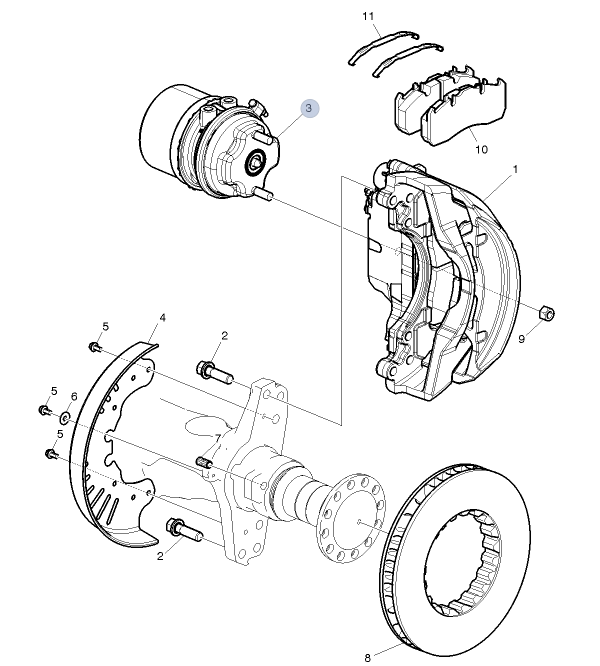 11
3
10
1
9
5
4
2
5
6
5
2
8