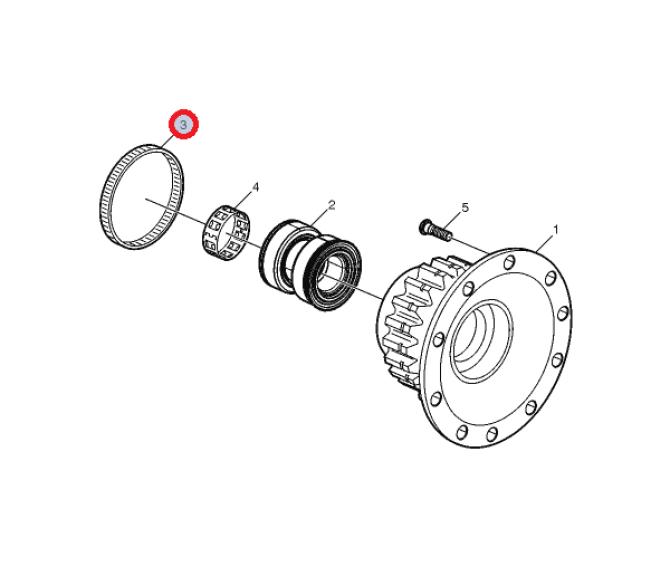 3
4
2
5
1