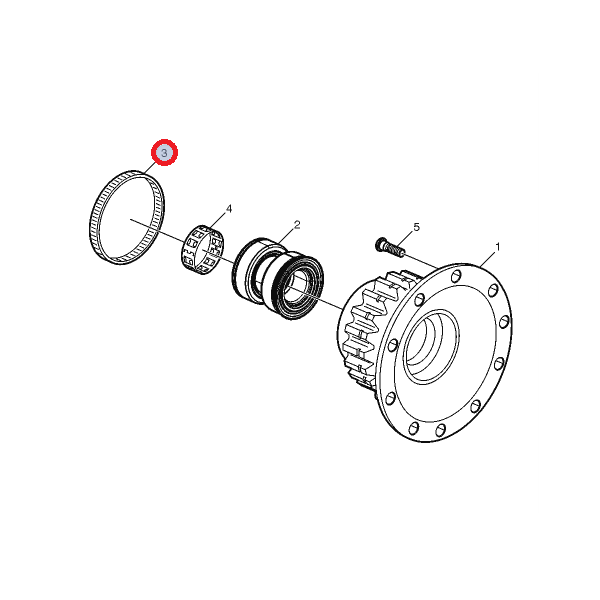 3
4
2
5
1