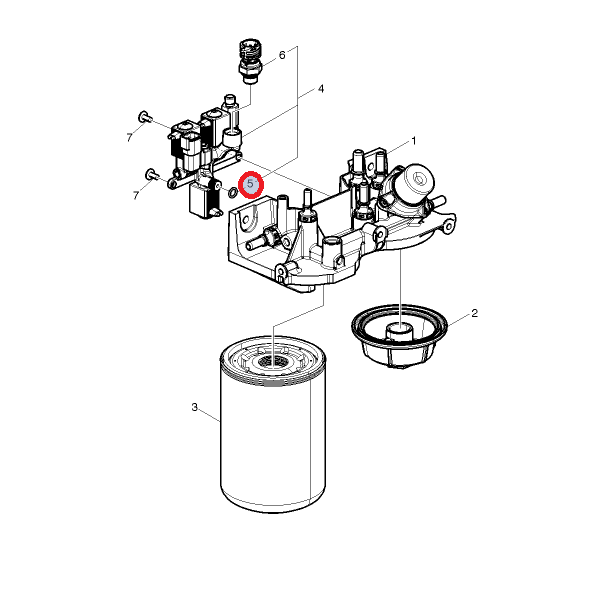 6
4
7
1
7
5
2
3